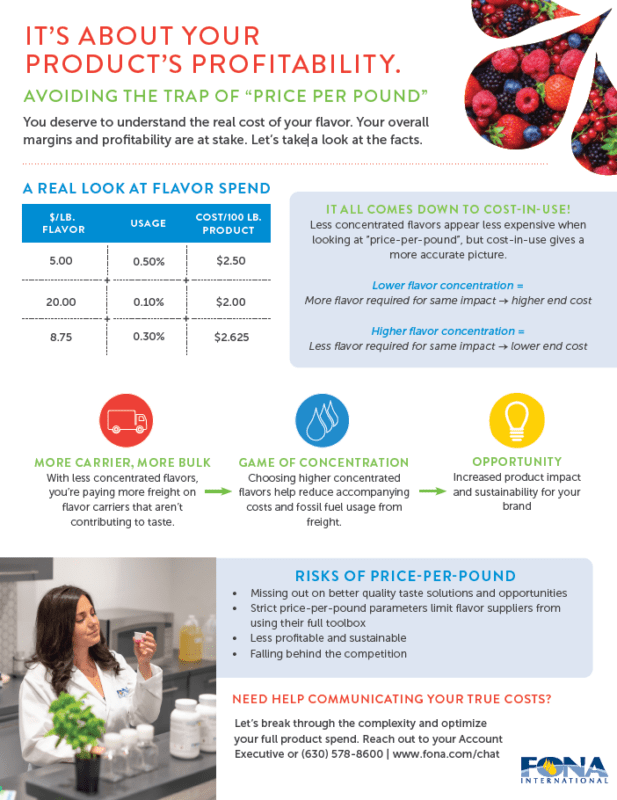 IT'S ABOUT YOUR PRODUCT'S PROFITABILITY.

AVOIDING THE TRAP OF "PRICE PER POUND"

You deserve to understand the real cost of your flavor. Your overall margins and profitability are at stake. Let's take a look at the facts.

A REAL LOOK AT FLAVOR SPEND

| $/LB. FLAVOR | USAGE | COST/100 LB. PRODUCT |
|---|---|---|
| 5.00 | 0.50% | $2.50 |
| 20.00 | 0.10% | $2.00 |
| 8.75 | 0.30% | $2.625 |

IT ALL COMES DOWN TO COST-IN-USE!

Less concentrated flavors appear less expensive when looking at "price-per-pound", but cost-in-use gives a more accurate picture.

Lower flavor concentration =
More flavor required for same impact → higher end cost

Higher flavor concentration =
Less flavor required for same impact → lower end cost

MORE CARRIER, MORE BULK

With less concentrated flavors, you're paying more freight on flavor carriers that aren't contributing to taste.

GAME OF CONCENTRATION

Choosing higher concentrated flavors help reduce accompanying costs and fossil fuel usage from freight.

OPPORTUNITY

Increased product impact and sustainability for your brand

RISKS OF PRICE-PER-POUND

• Missing out on better quality taste solutions and opportunities
• Strict price-per-pound parameters limit flavor suppliers from using their full toolbox
• Less profitable and sustainable
• Falling behind the competition

NEED HELP COMMUNICATING YOUR TRUE COSTS?

Let's break through the complexity and optimize your full product spend. Reach out to your Account Executive or (630) 578-8600 | www.fona.com/chat

FONA INTERNATIONAL